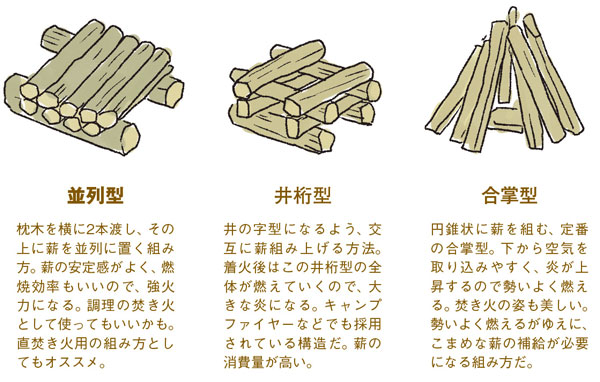 並列型

枕木を横に2本渡し、その上に薪を並列に置く組み方。薪の安定感がよく、燃焼効率もいいので、強火力になる。調理の焚き火として使ってもいいかも。直焚き火用の組み方としてもオススメ。

井桁型

井の字型になるよう、交互に薪組み上げる方法。着火後はこの井桁型の全体が燃えていくので、大きな炎になる。キャンプファイヤーなどでも採用されている構造だ。薪の消費量が高い。

合掌型

円錐状に薪を組む、定番の合掌型。下から空気を取り込みやすく、炎が上昇するので勢いよく燃える。焚き火の姿も美しい。勢いよく燃えるがゆえに、こまめな薪の補給が必要になる組み方だ。